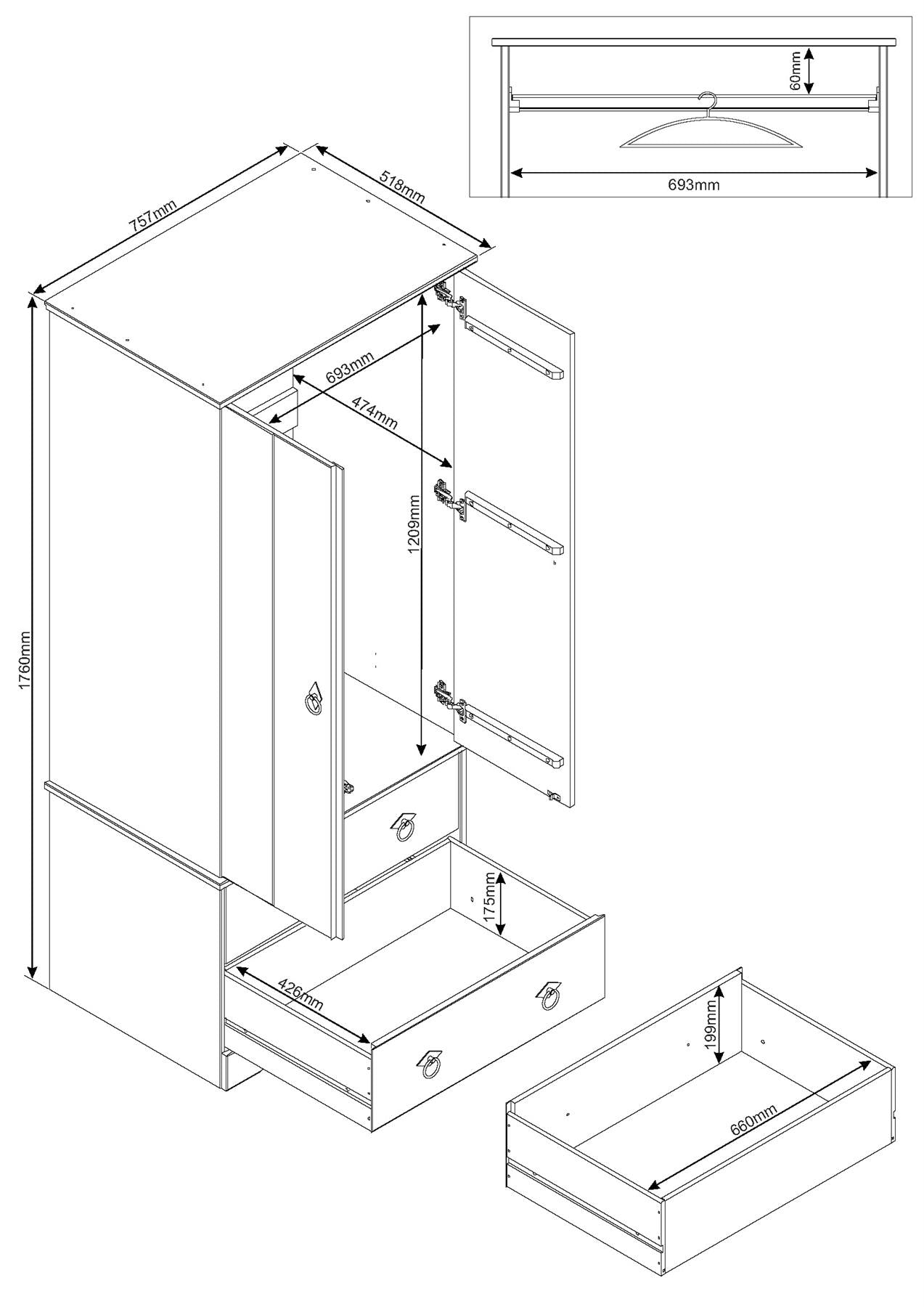 60mm
693mm
757mm
518mm
693mm
474mm
1209mm
1760mm
175mm
426mm
199mm
660mm