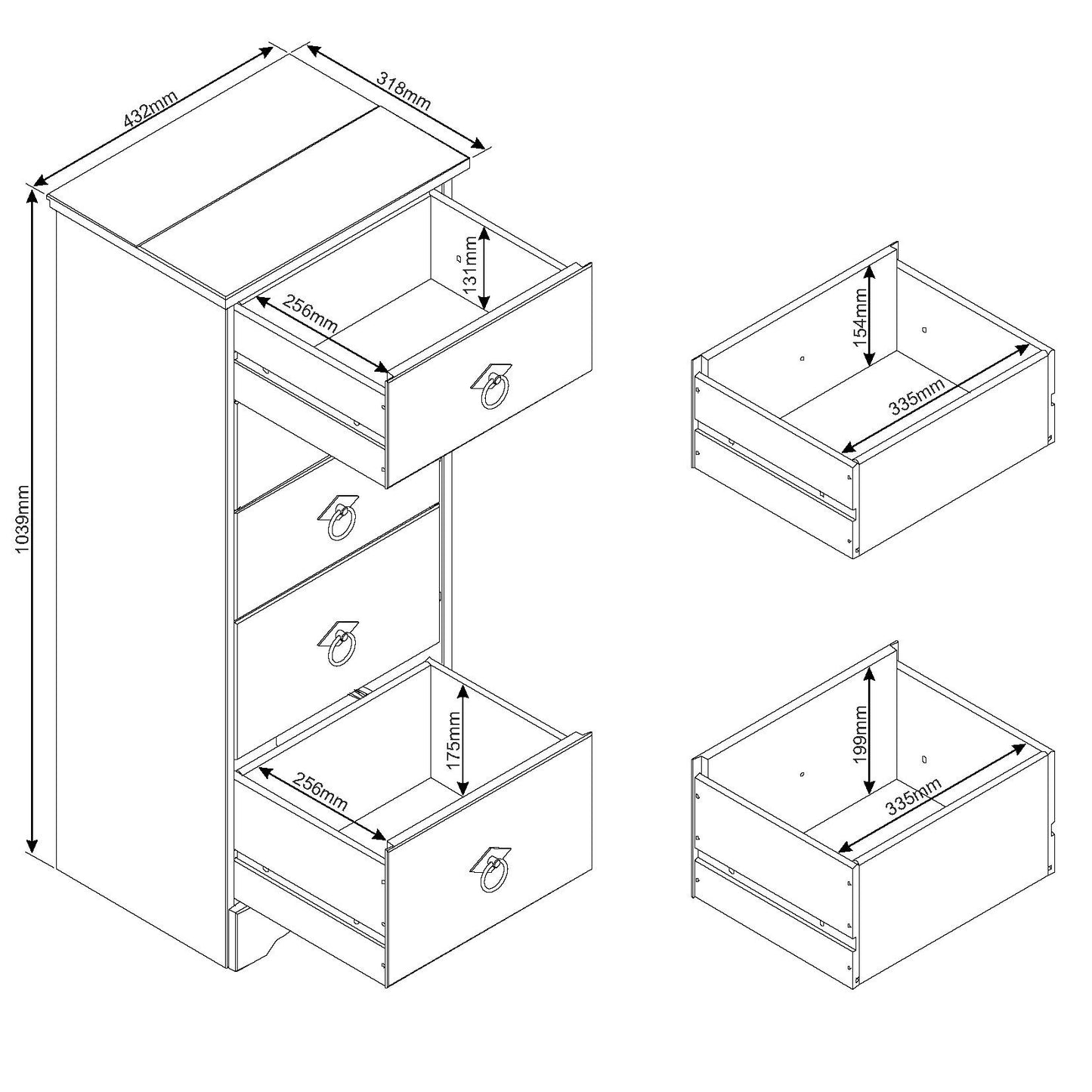 432mm
318mm
1039mm
131mm
256mm
175mm
256mm
154mm
335mm
199mm
335mm